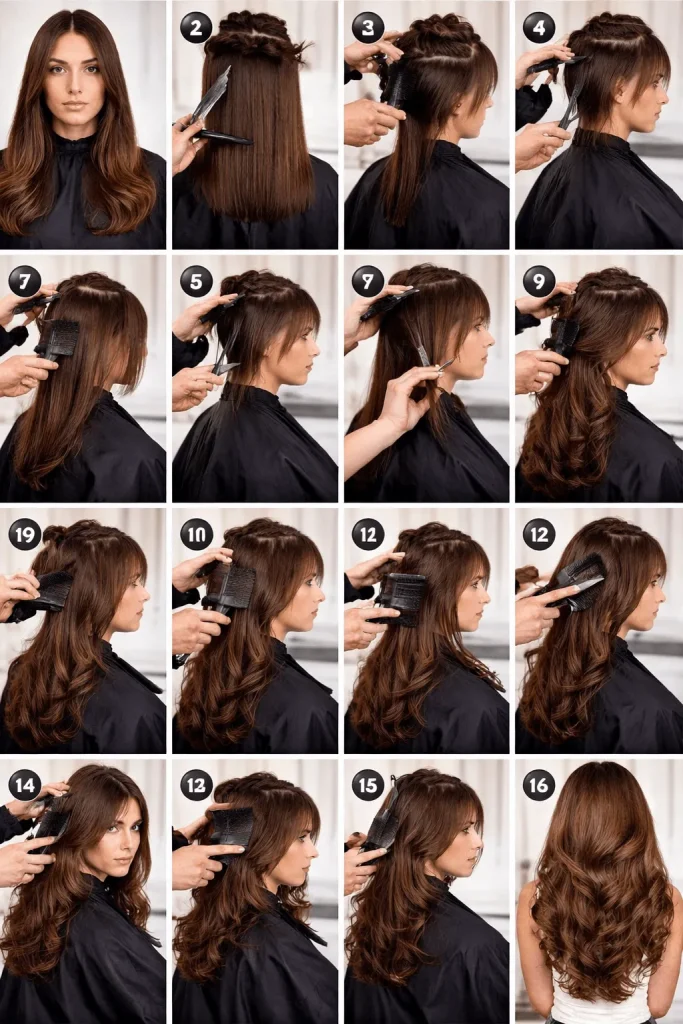 2
3
4
7
5
7
9
19
10
12
12
14
12
15
16