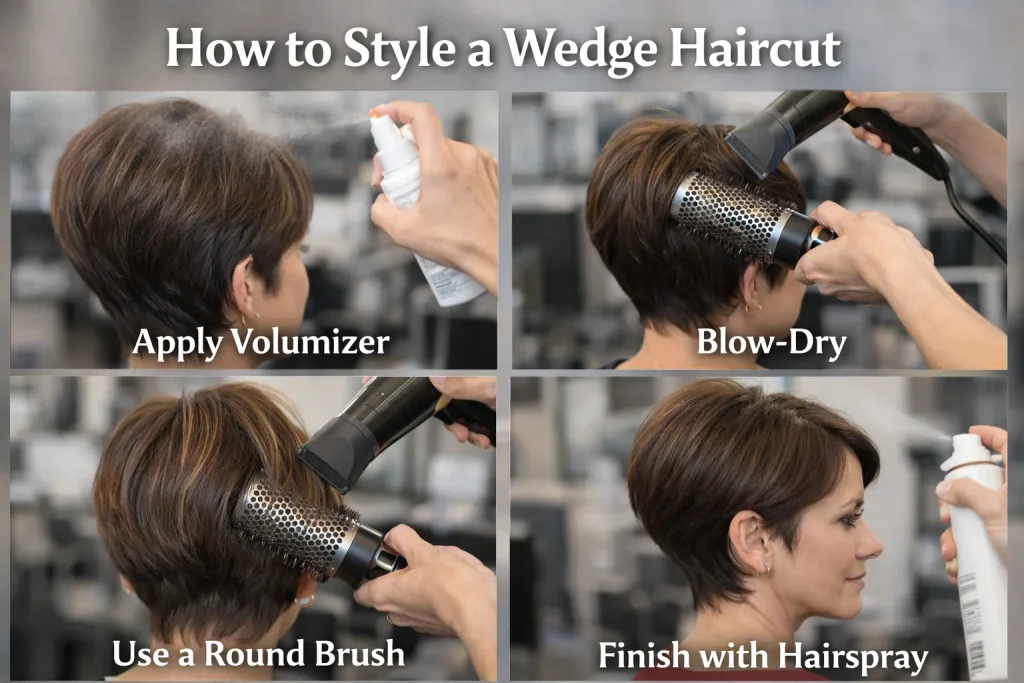 How to Style a Wedge Haircut

Apply Volumizer

Blow-Dry

Use a Round Brush

Finish with Hairspray